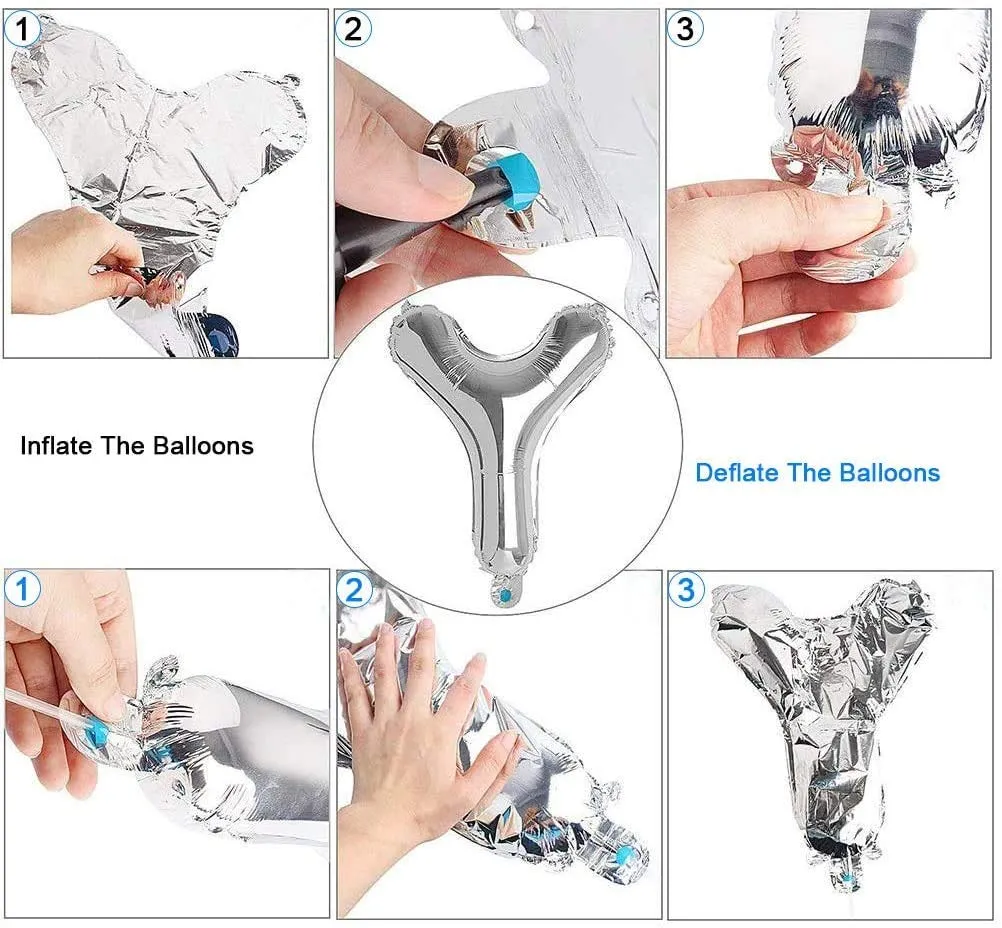 1

2

3

Inflate The Balloons

Deflate The Balloons

1

2

3